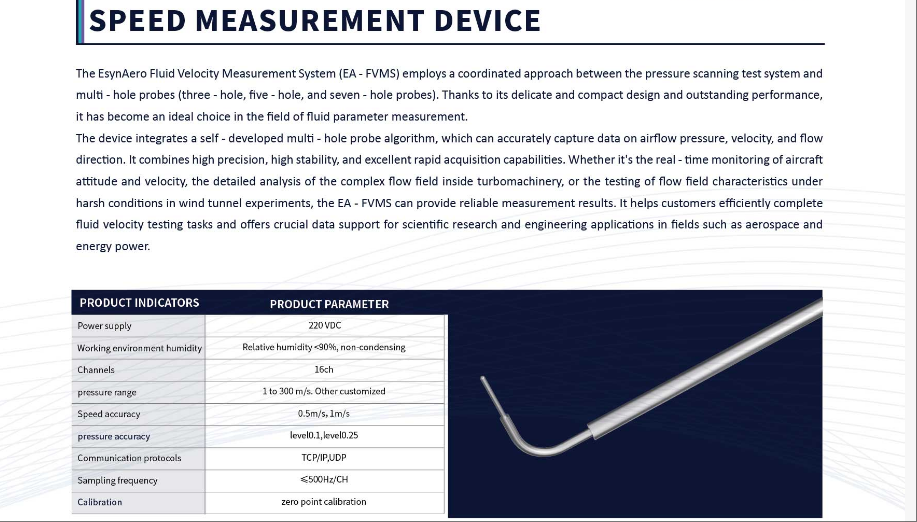 SPEED MEASUREMENT DEVICE

The EsynAero Fluid Velocity Measurement System (EA - FVMS) employs a coordinated approach between the pressure scanning test system and multi - hole probes (three - hole, five - hole, and seven - hole probes). Thanks to its delicate and compact design and outstanding performance, it has become an ideal choice in the field of fluid parameter measurement.
The device integrates a self - developed multi - hole probe algorithm, which can accurately capture data on airflow pressure, velocity, and flow direction. It combines high precision, high stability, and excellent rapid acquisition capabilities. Whether it's the real - time monitoring of aircraft attitude and velocity, the detailed analysis of the complex flow field inside turbomachinery, or the testing of flow field characteristics under harsh conditions in wind tunnel experiments, the EA - FVMS can provide reliable measurement results. It helps customers efficiently complete fluid velocity testing tasks and offers crucial data support for scientific research and engineering applications in fields such as aerospace and energy power.

| PRODUCT INDICATORS | PRODUCT PARAMETER |
|---|---|
| Power supply | 220 VDC |
| Working environment humidity | Relative humidity <90%, non-condensing |
| Channels | 16ch |
| pressure range | 1 to 300 m/s. Other customized |
| Speed accuracy | 0.5m/s, 1m/s |
| pressure accuracy | level0.1, level0.25 |
| Communication protocols | TCP/IP,UDP |
| Sampling frequency | ≤500Hz/CH |
| Calibration | zero point calibration |